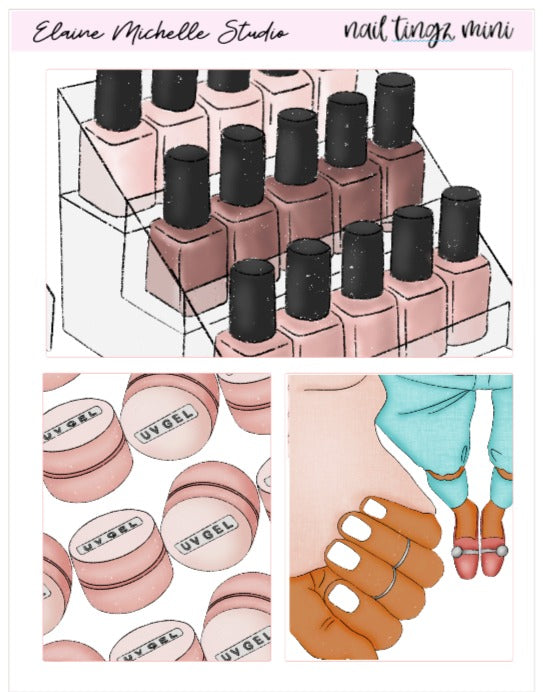 Elaine Michelle Studio
nail tingz mini

UV GEL
UV GEL
UV GEL
UV GEL
UV GEL
UV GEL